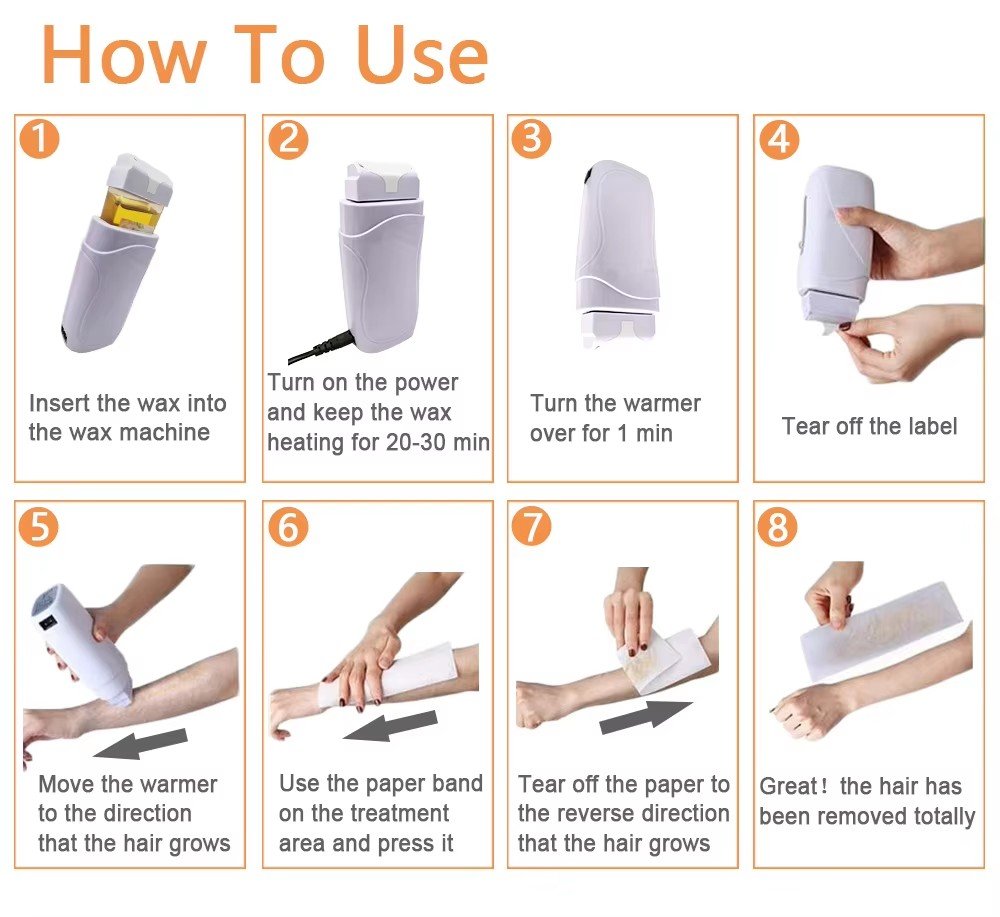 How To Use

1
Insert the wax into the wax machine

2
Turn on the power and keep the wax heating for 20-30 min

3
Turn the warmer over for 1 min

4
Tear off the label

5
Move the warmer to the direction that the hair grows

6
Use the paper band on the treatment area and press it

7
Tear off the paper to the reverse direction that the hair grows

8
Great！ the hair has been removed totally